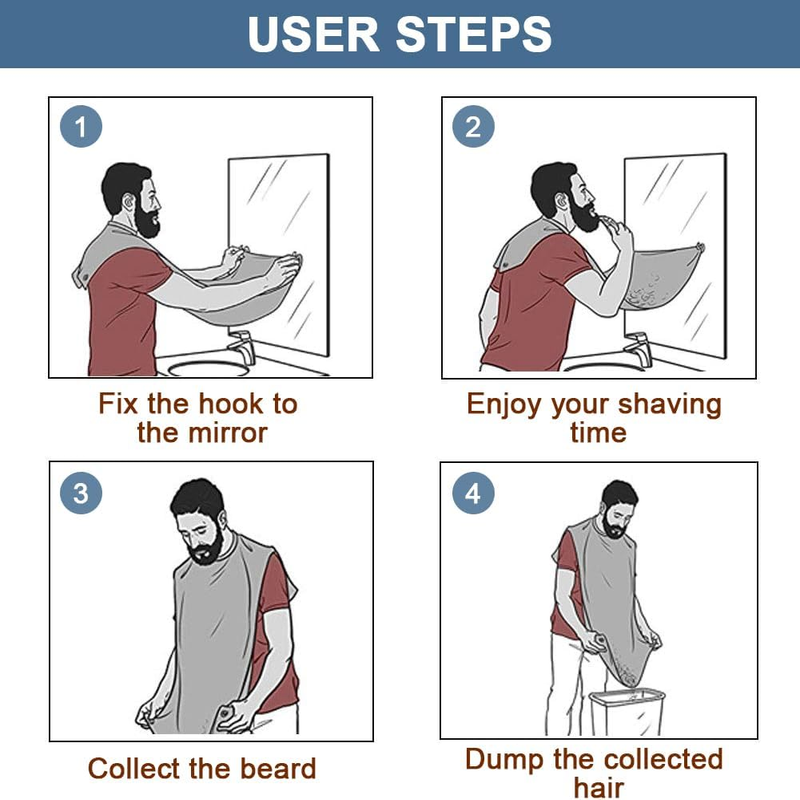 USER STEPS

1

Fix the hook to the mirror

2

Enjoy your shaving time

3

Collect the beard

4

Dump the collected hair