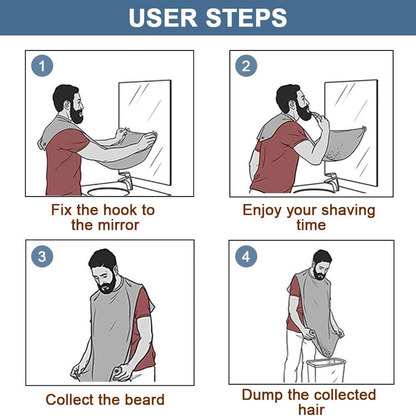 USER STEPS

1

Fix the hook to the mirror

2

Enjoy your shaving time

3

Collect the beard

4

Dump the collected hair